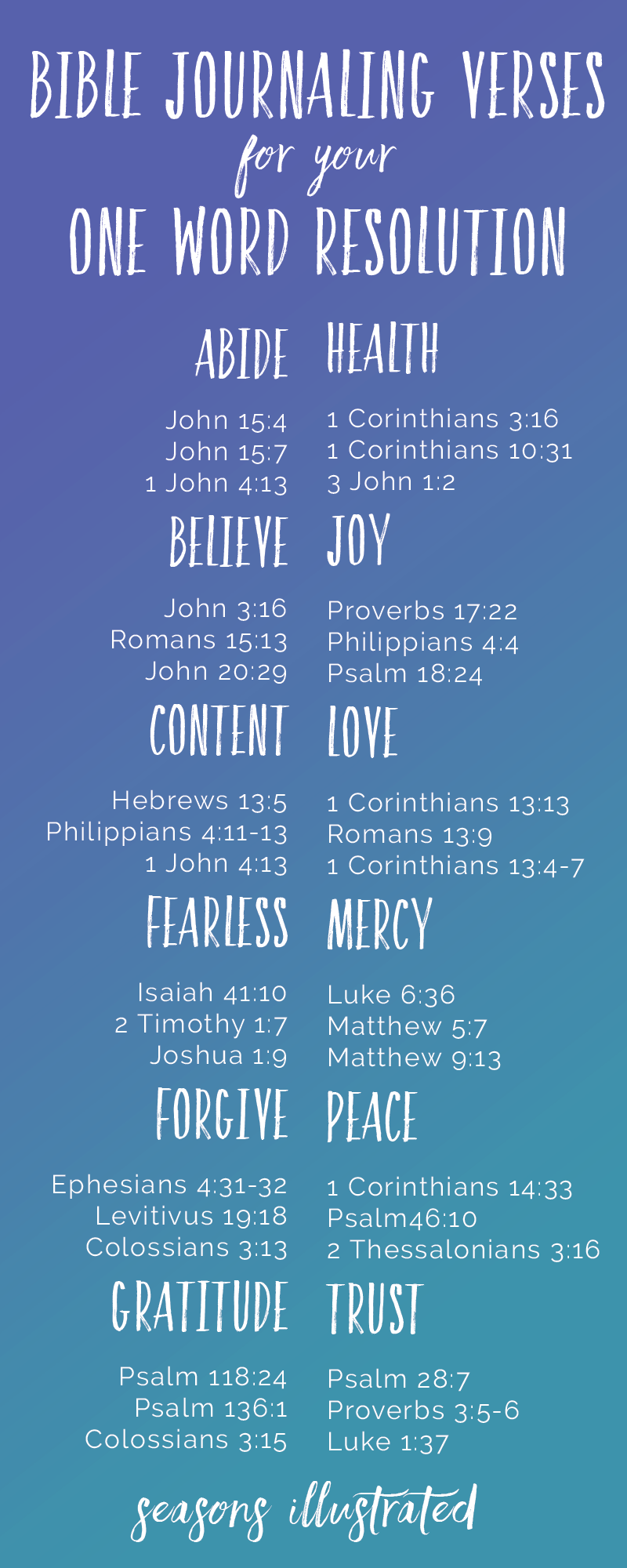 BIBLE JOURNALING VERSES

for your

ONE WORD RESOLUTION

ABIDE

John 15:4
John 15:7
1 John 4:13

BELIEVE

John 3:16
Romans 15:13
John 20:29

CONTENT

Hebrews 13:5
Philippians 4:11-13
1 John 4:13

FEARLESS

Isaiah 41:10
2 Timothy 1:7
Joshua 1:9

FORGIVE

Ephesians 4:31-32
Levitivus 19:18
Colossians 3:13

GRATITUDE

Psalm 118:24
Psalm 136:1
Colossians 3:15

HEALTH

1 Corinthians 3:16
1 Corinthians 10:31
3 John 1:2

JOY

Proverbs 17:22
Philippians 4:4
Psalm 18:24

LOVE

1 Corinthians 13:13
Romans 13:9
1 Corinthians 13:4-7

MERCY

Luke 6:36
Matthew 5:7
Matthew 9:13

PEACE

1 Corinthians 14:33
Psalm46:10
2 Thessalonians 3:16

TRUST

Psalm 28:7
Proverbs 3:5-6
Luke 1:37

seasons illustrated