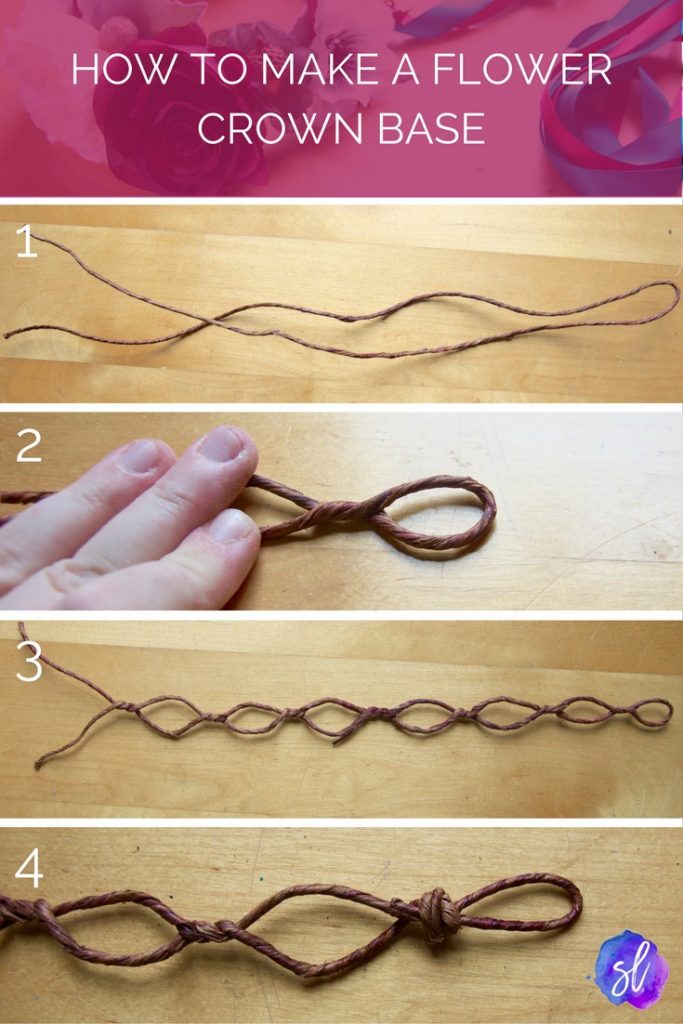 HOW TO MAKE A FLOWER CROWN BASE

1

2

3

4

sl